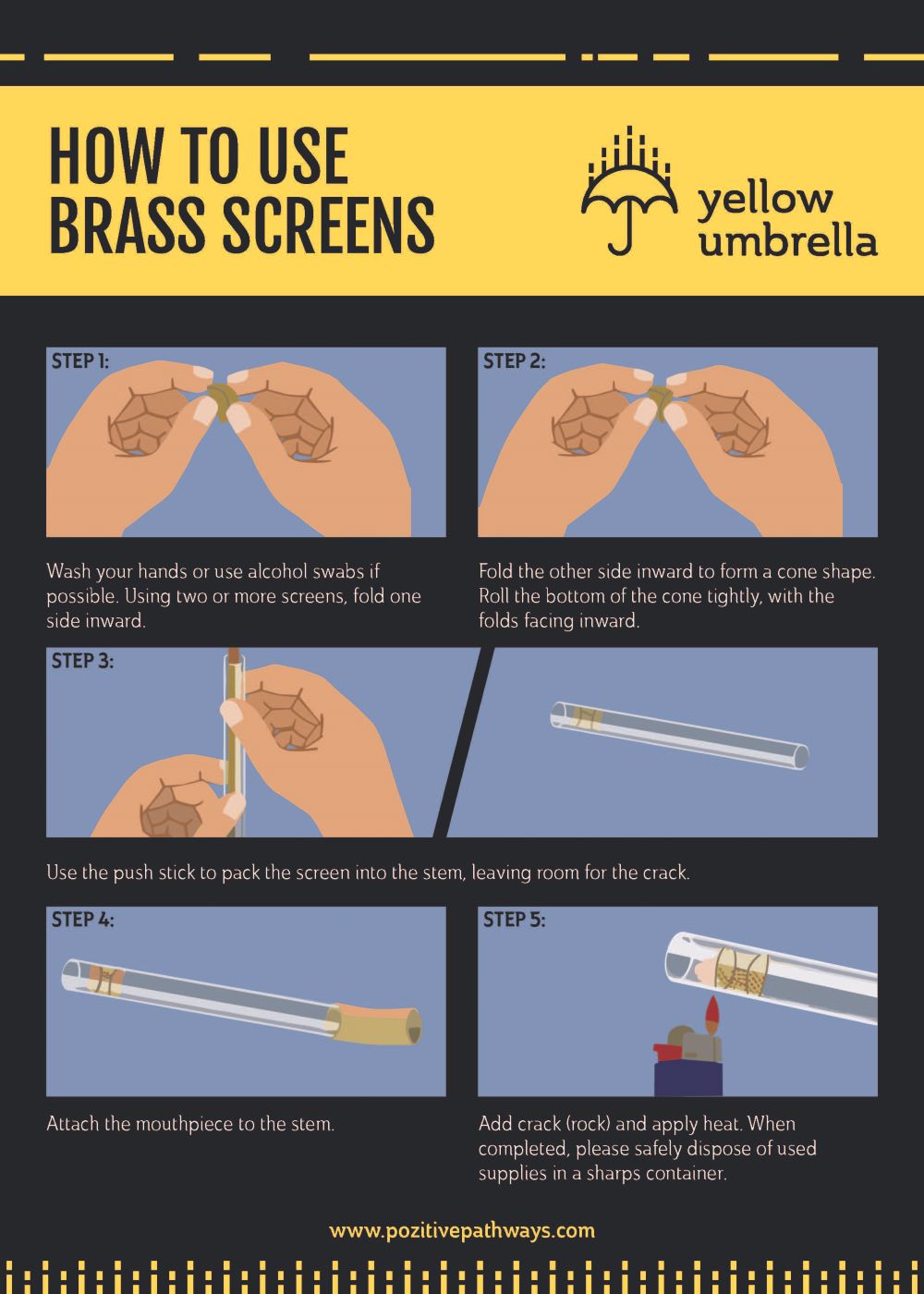 HOW TO USE BRASS SCREENS

yellow umbrella

STEP 1:

Wash your hands or use alcohol swabs if possible. Using two or more screens, fold one side inward.

STEP 2:

Fold the other side inward to form a cone shape. Roll the bottom of the cone tightly, with the folds facing inward.

STEP 3:

Use the push stick to pack the screen into the stem, leaving room for the crack.

STEP 4:

Attach the mouthpiece to the stem.

STEP 5:

Add crack (rock) and apply heat. When completed, please safely dispose of used supplies in a sharps container.

www.pozitivepathways.com